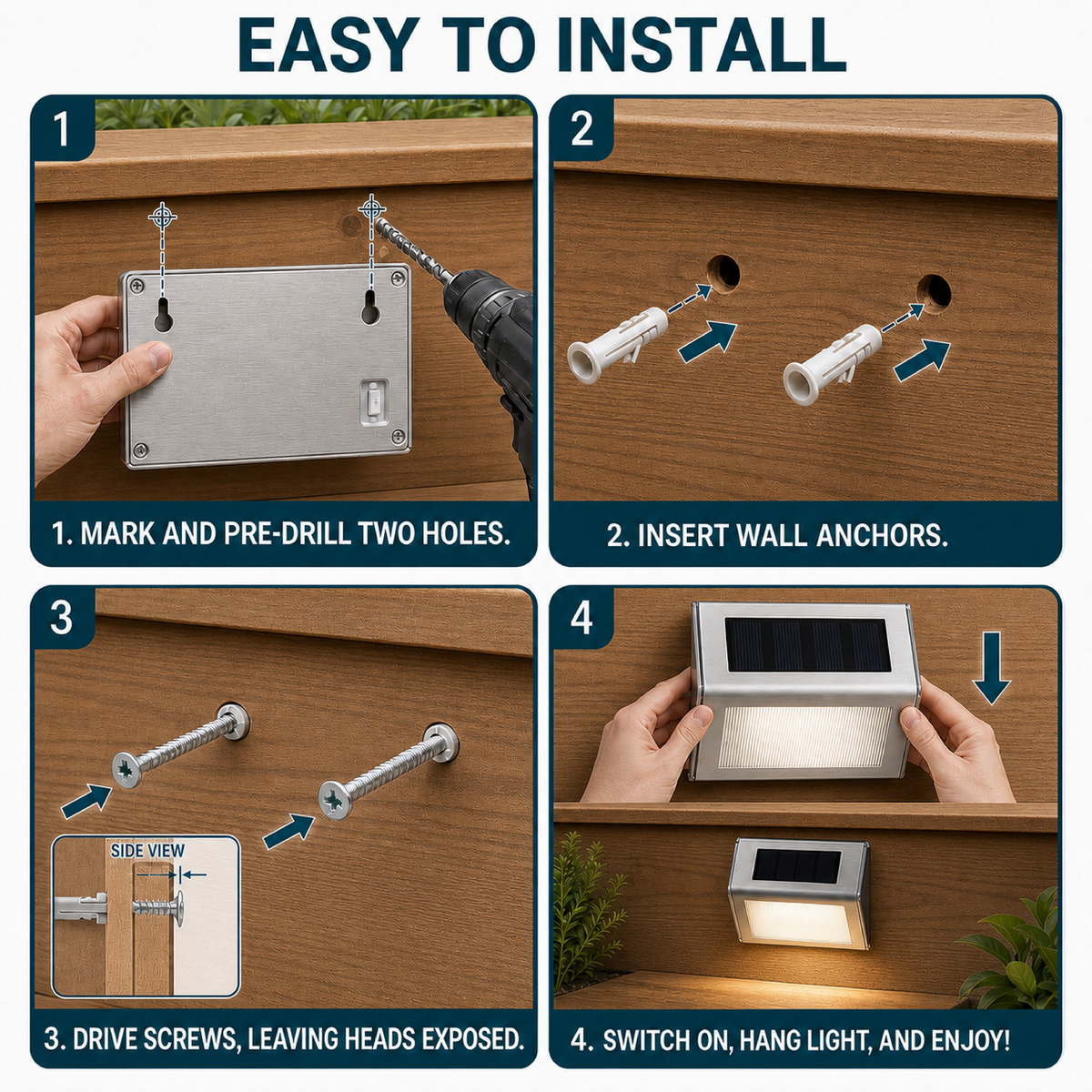 EASY TO INSTALL

1

1. MARK AND PRE-DRILL TWO HOLES.

2

2. INSERT WALL ANCHORS.

3

SIDE VIEW

3. DRIVE SCREWS, LEAVING HEADS EXPOSED.

4

4. SWITCH ON, HANG LIGHT, AND ENJOY!