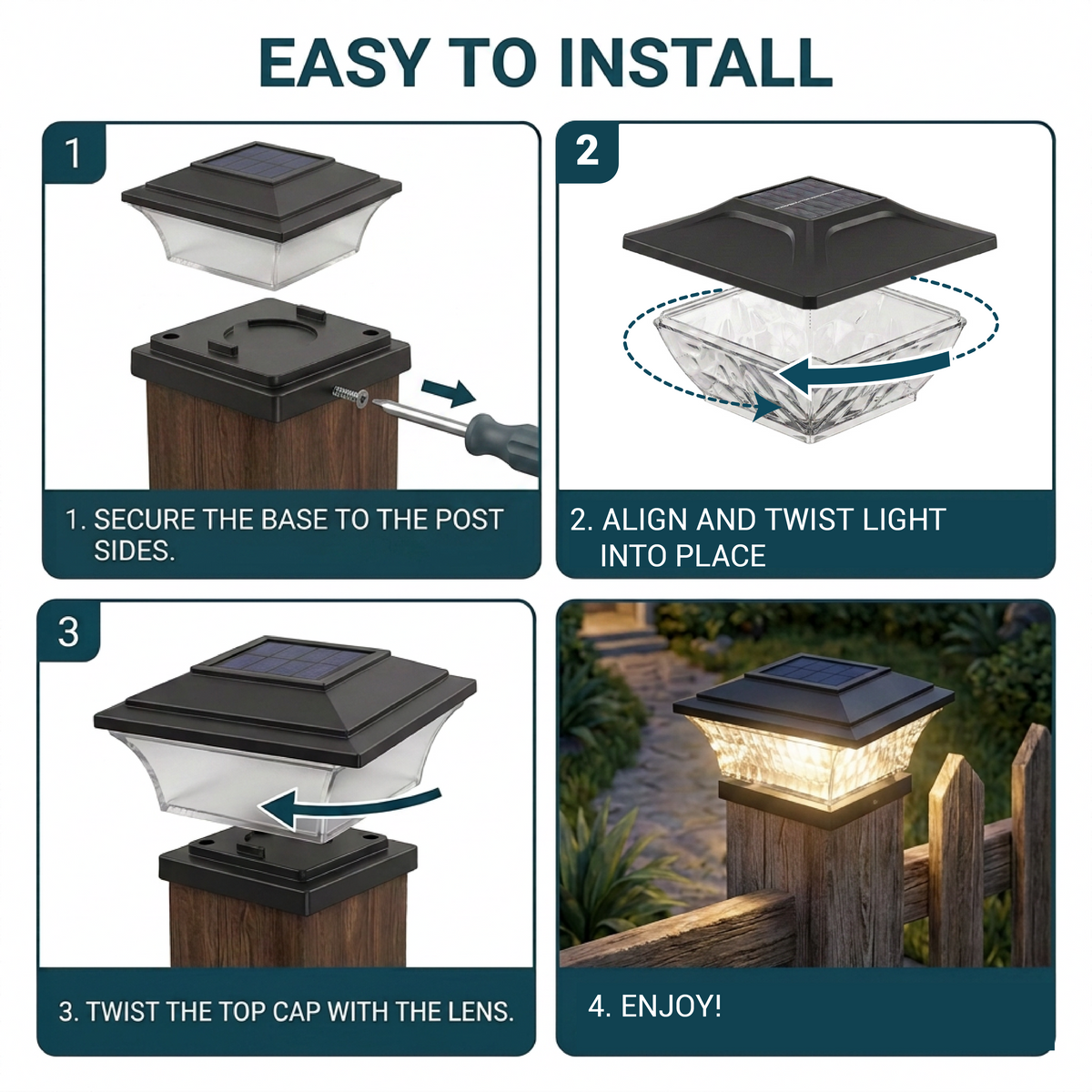 EASY TO INSTALL

1

1. SECURE THE BASE TO THE POST SIDES.

2

2. ALIGN AND TWIST LIGHT INTO PLACE

3

3. TWIST THE TOP CAP WITH THE LENS.

4. ENJOY!