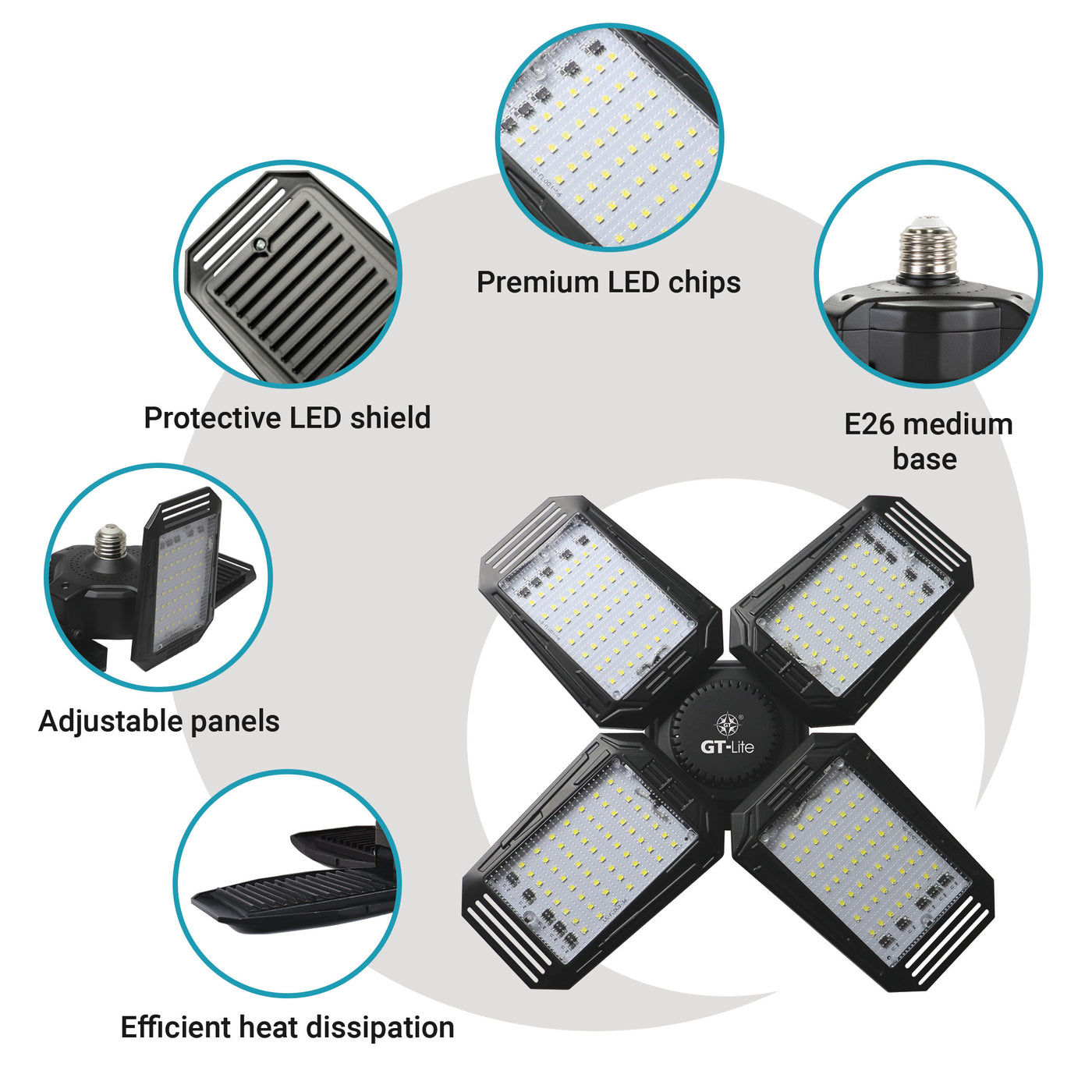 Premium LED chips

Protective LED shield

E26 medium base

Adjustable panels

GT-Lite

Efficient heat dissipation