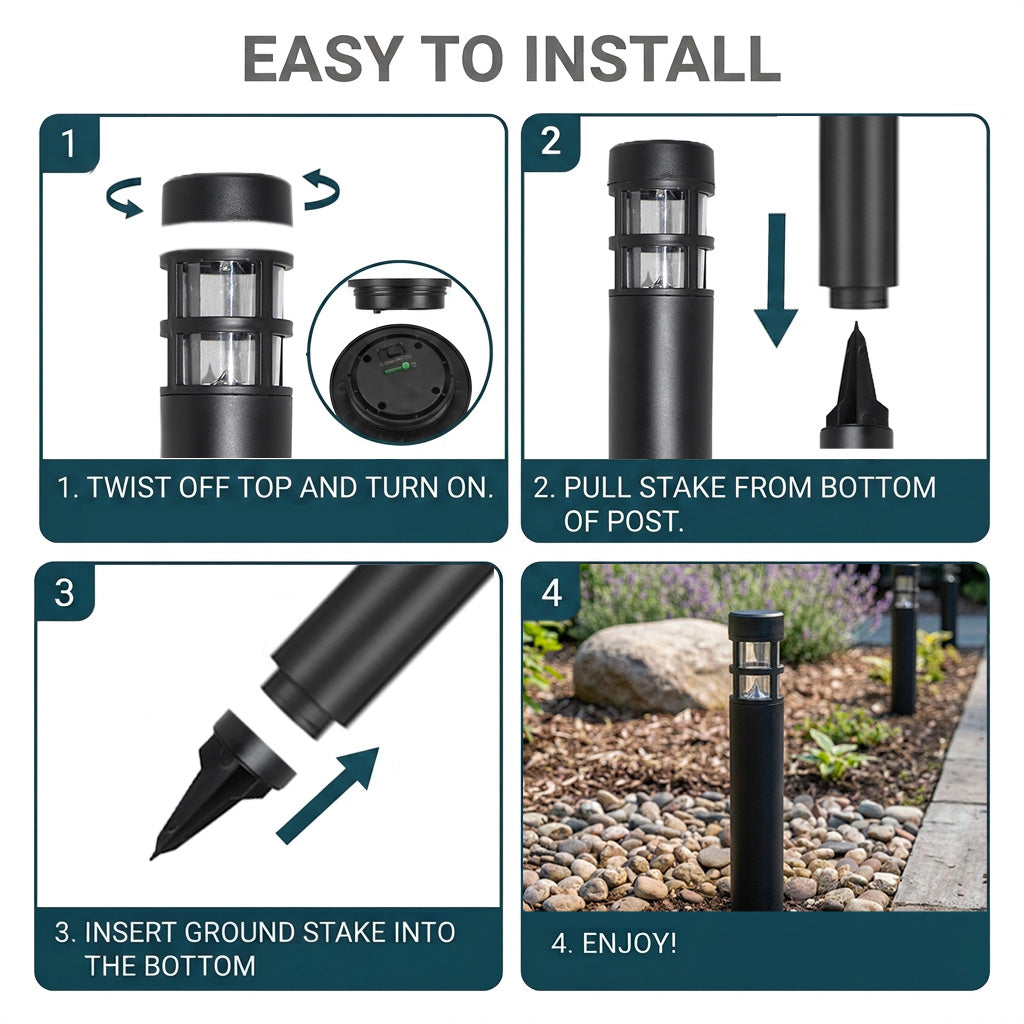 EASY TO INSTALL

1

1. TWIST OFF TOP AND TURN ON.

2

2. PULL STAKE FROM BOTTOM OF POST.

3

3. INSERT GROUND STAKE INTO THE BOTTOM

4

4. ENJOY!