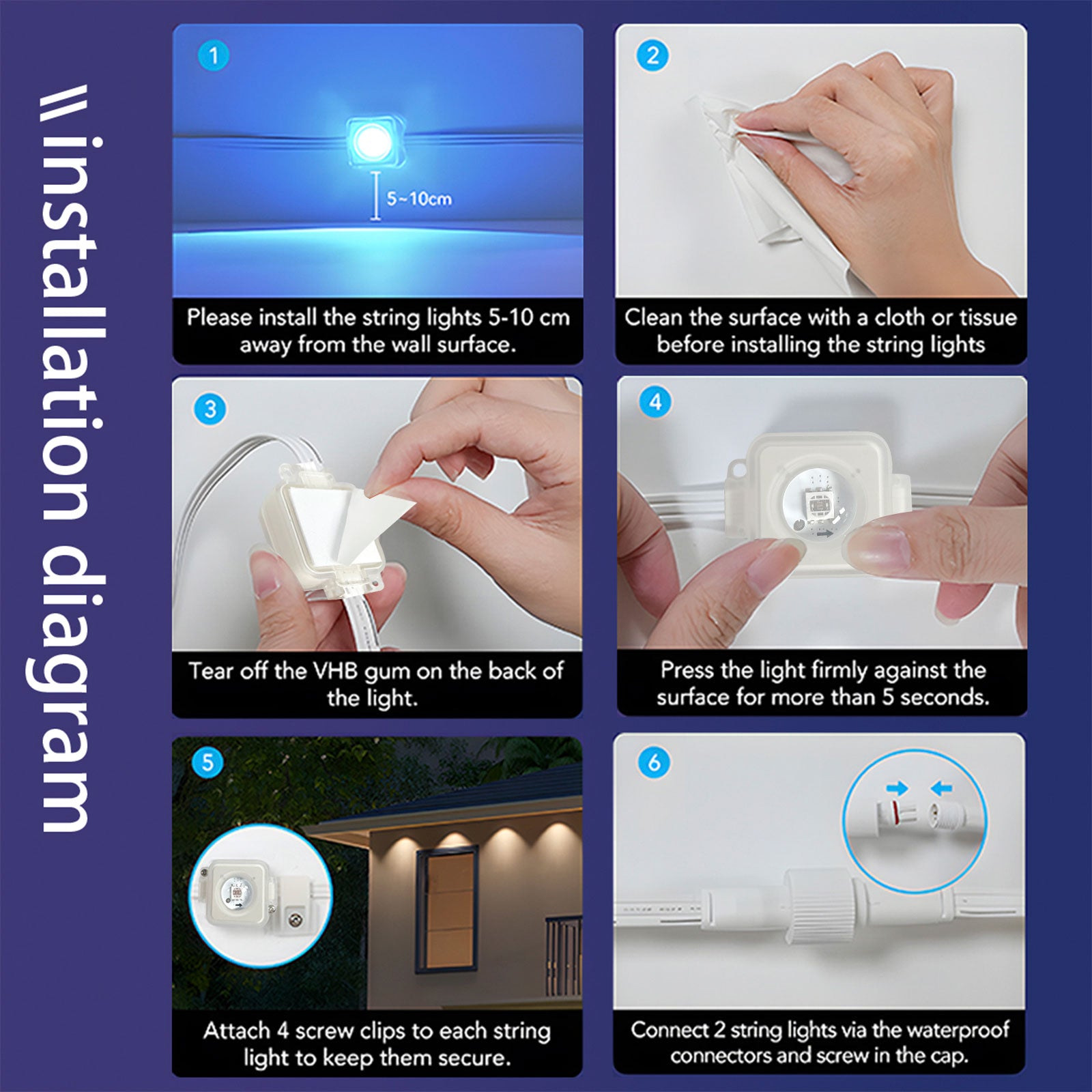 \\installation diagram

1

5~10cm

Please install the string lights 5-10 cm away from the wall surface.

2

Clean the surface with a cloth or tissue before installing the string lights

3

Tear off the VHB gum on the back of the light.

4

Press the light firmly against the surface for more than 5 seconds.

5

Attach 4 screw clips to each string light to keep them secure.

6

Connect 2 string lights via the waterproof connectors and screw in the cap.