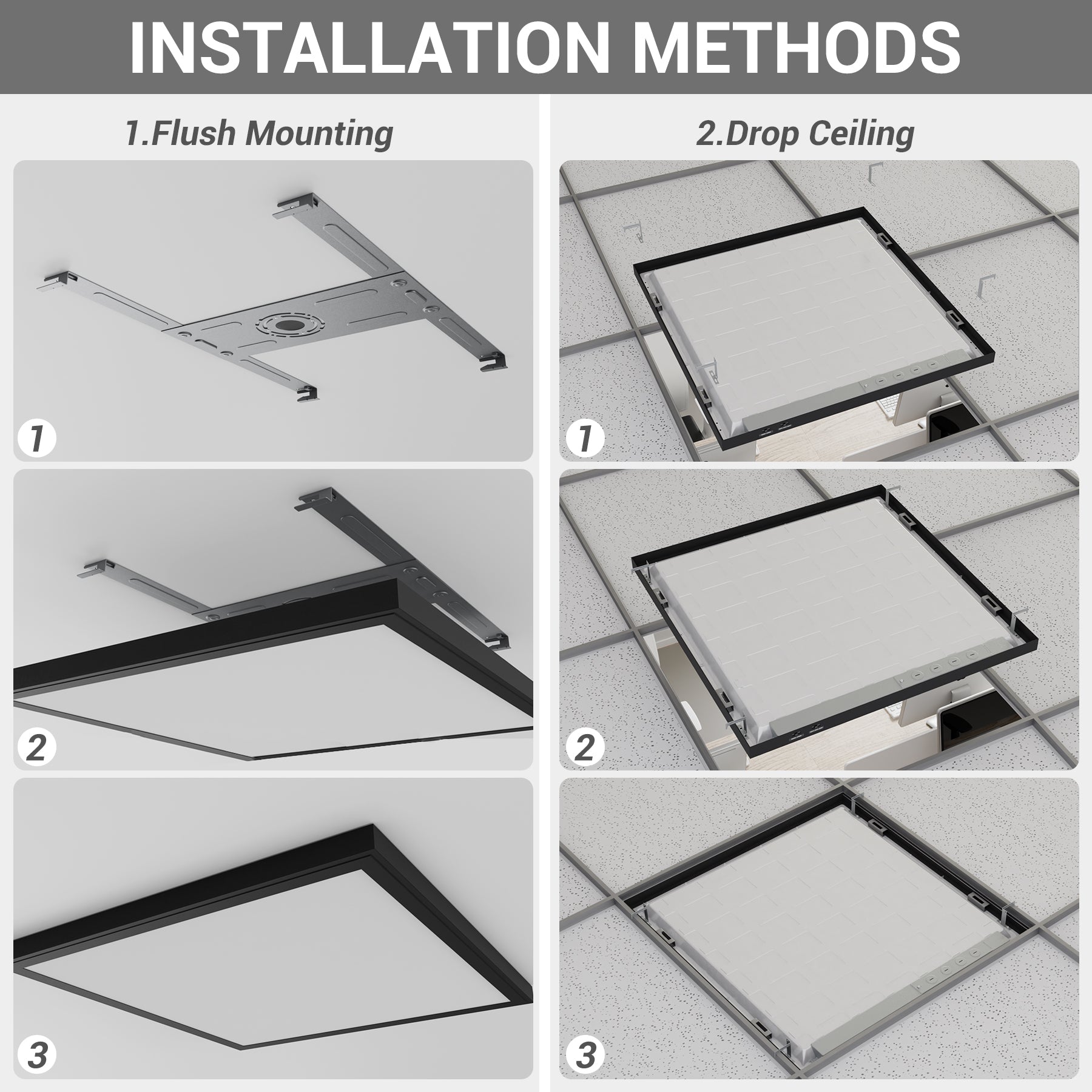 INSTALLATION METHODS

1.Flush Mounting

1

2

3

2.Drop Ceiling

1

2

3